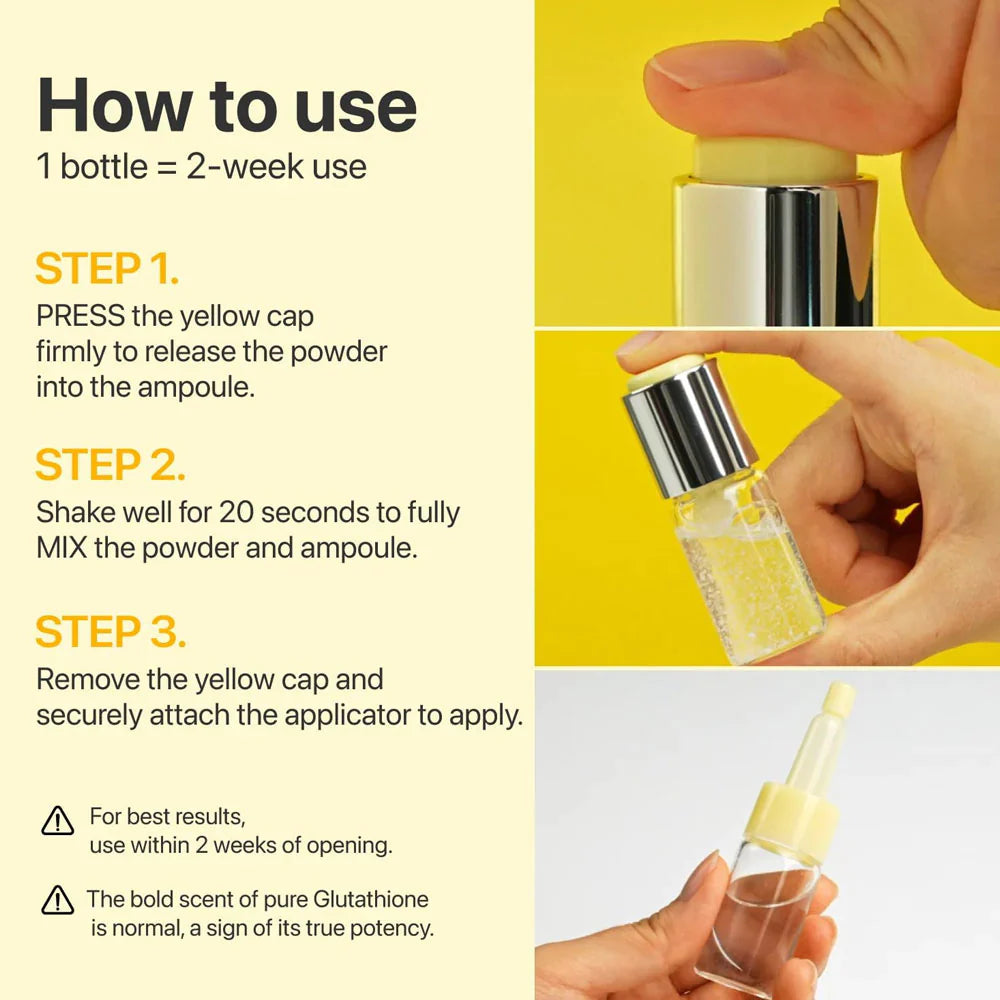 How to use
1 bottle = 2-week use

STEP 1.
PRESS the yellow cap firmly to release the powder into the ampoule.

STEP 2.
Shake well for 20 seconds to fully MIX the powder and ampoule.

STEP 3.
Remove the yellow cap and securely attach the applicator to apply.

For best results, use within 2 weeks of opening.

The bold scent of pure Glutathione is normal, a sign of its true potency.